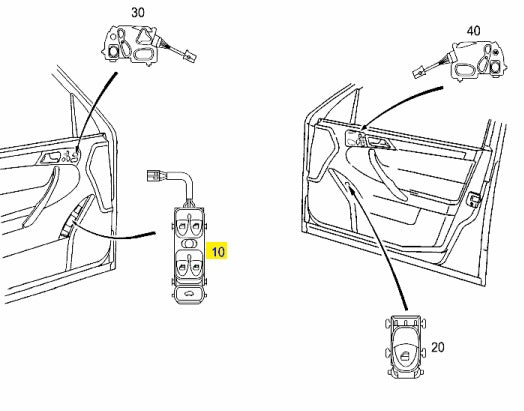 30

40

10

20