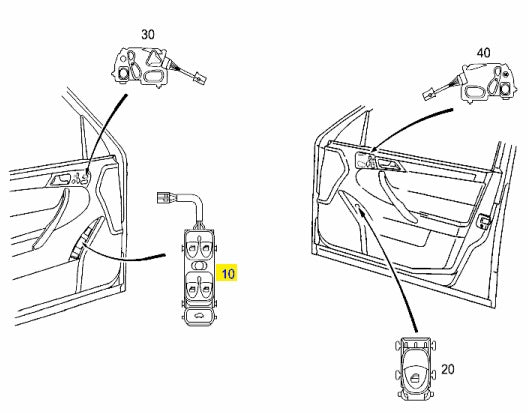 30

40

10

20