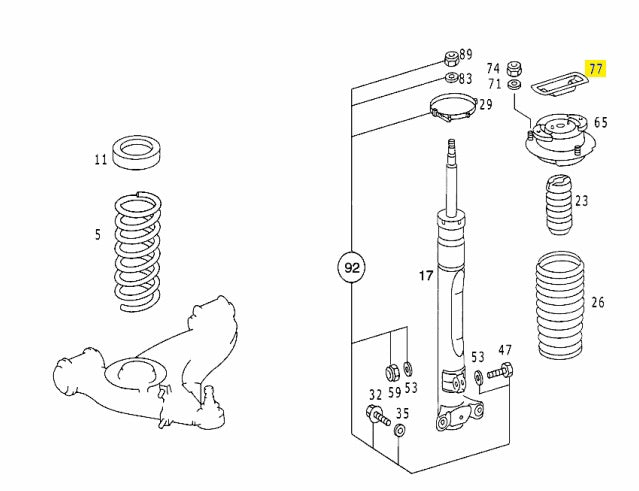 89
74
77
83
71
29
65
11
23
5
92
17
26
53
47
32
59
53
35